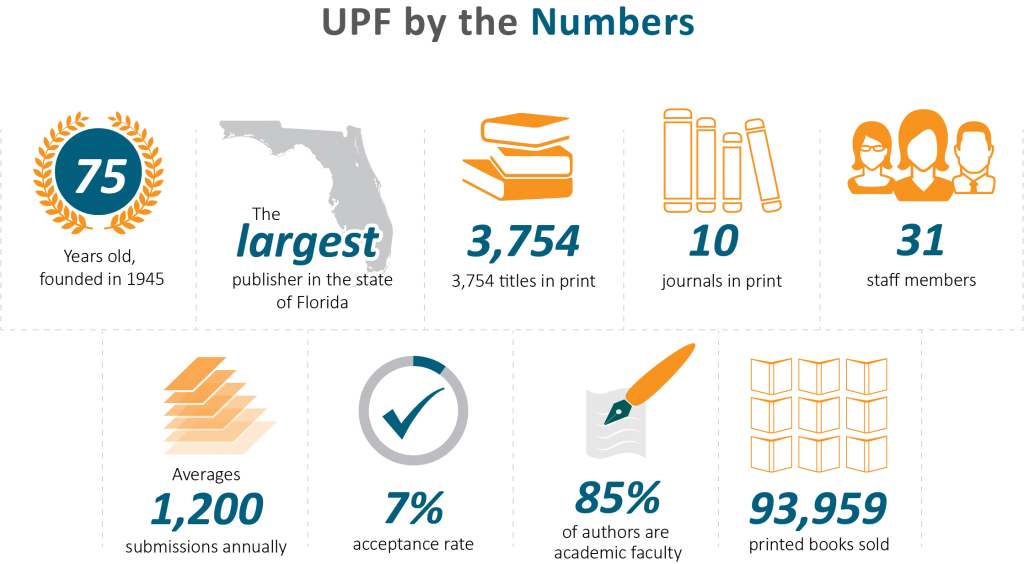 UPF by the Numbers

75
Years old, founded in 1945

The largest publisher in the state of Florida

3,754
3,754 titles in print

10
journals in print

31
staff members

Averages
1,200
submissions annually

7%
acceptance rate

85%
of authors are academic faculty

93,959
printed books sold