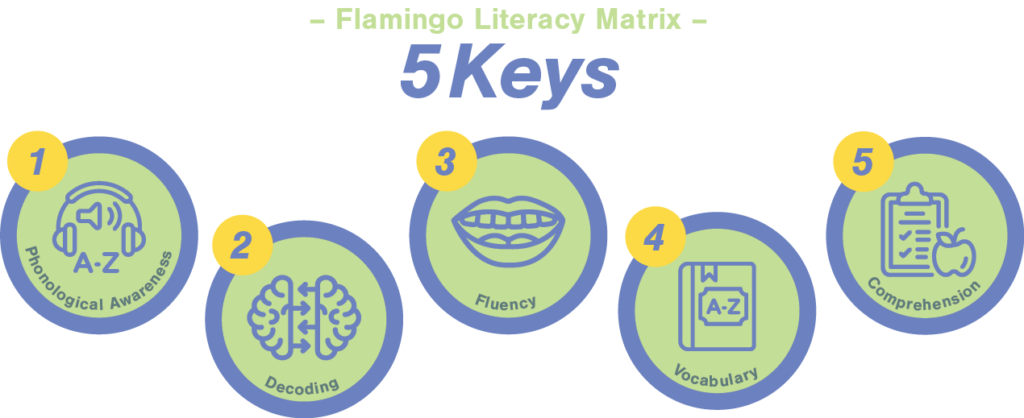 – Flamingo Literacy Matrix –

5 Keys

1
A-Z
Phonological Awareness

2
Decoding

3
Fluency

4
A-Z
Vocabulary

5
Comprehension